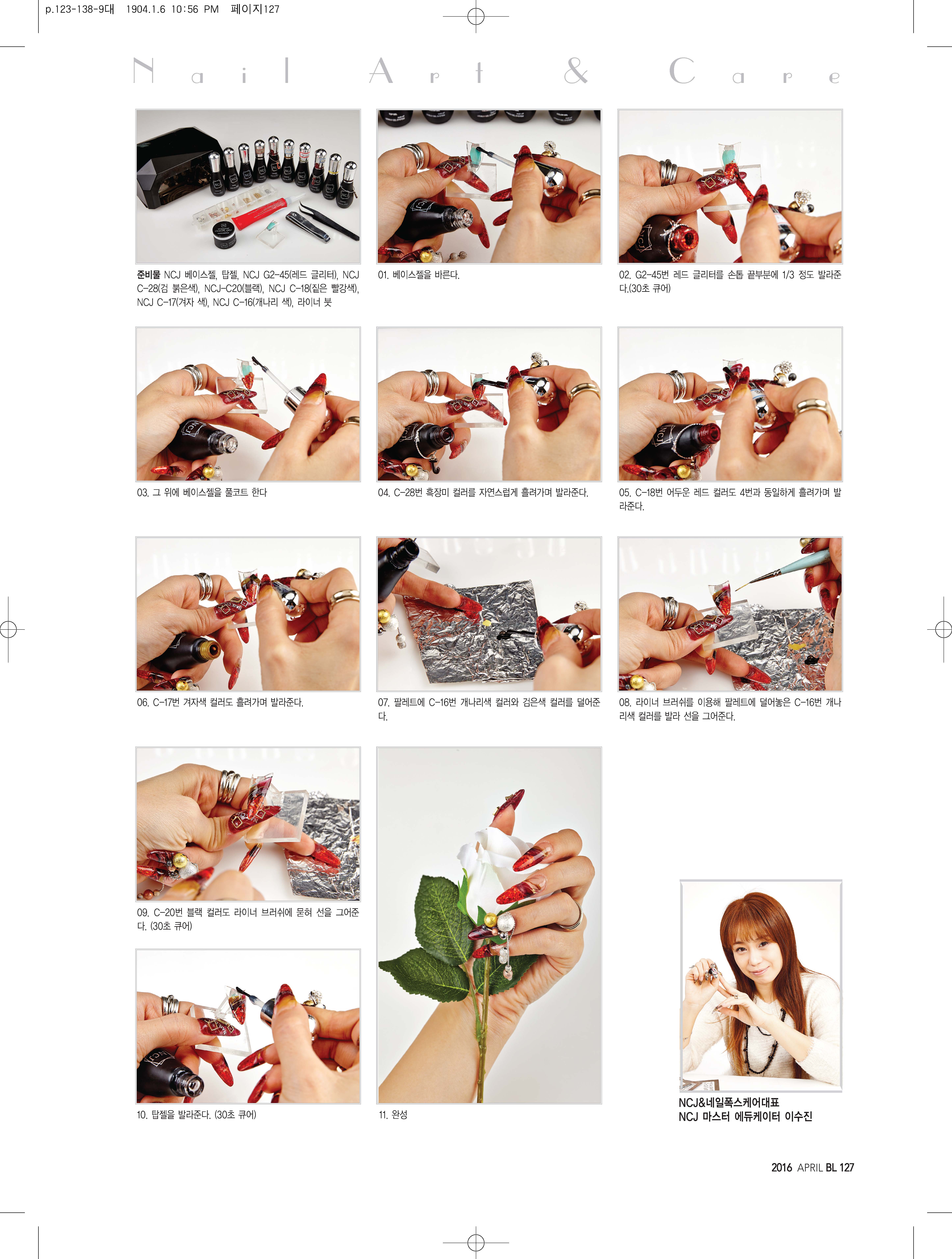 p.123-138-9대 1904.1.6 10:56 PM 페이지127

Nail Art & Care

준비물 NCJ 베이스젤, 탑젤, NCJ G2-45(레드 글리터), NCJ C-28(검 붉은색), NCJ-C20(블랙), NCJ C-18(짙은 빨강색), NCJ C-17(겨자 색), NCJ C-16(개나리 색), 라이너 붓

01. 베이스젤을 바른다.

02. G2-45번 레드 글리터를 손톱 끝부분에 1/3 정도 발라준다.(30초 큐어)

03. 그 위에 베이스젤을 풀코트 한다

04. C-28번 흑장미 컬러를 자연스럽게 흘려가며 발라준다.

05. C-18번 어두운 레드 컬러도 4번과 동일하게 흘려가며 발라준다.

06. C-17번 겨자색 컬러도 흘려가며 발라준다.

07. 팔레트에 C-16번 개나리색 컬러와 검은색 컬러를 덜어준다.

08. 라이너 브러쉬를 이용해 팔레트에 덜어놓은 C-16번 개나리색 컬러를 발라 선을 그어준다.

09. C-20번 블랙 컬러도 라이너 브러쉬에 묻혀 선을 그어준다. (30초 큐어)

10. 탑젤을 발라준다. (30초 큐어)

11. 완성

NCJ&네일폭스케어대표
NCJ 마스터 에듀케이터 이수진

2016 APRIL BL 127