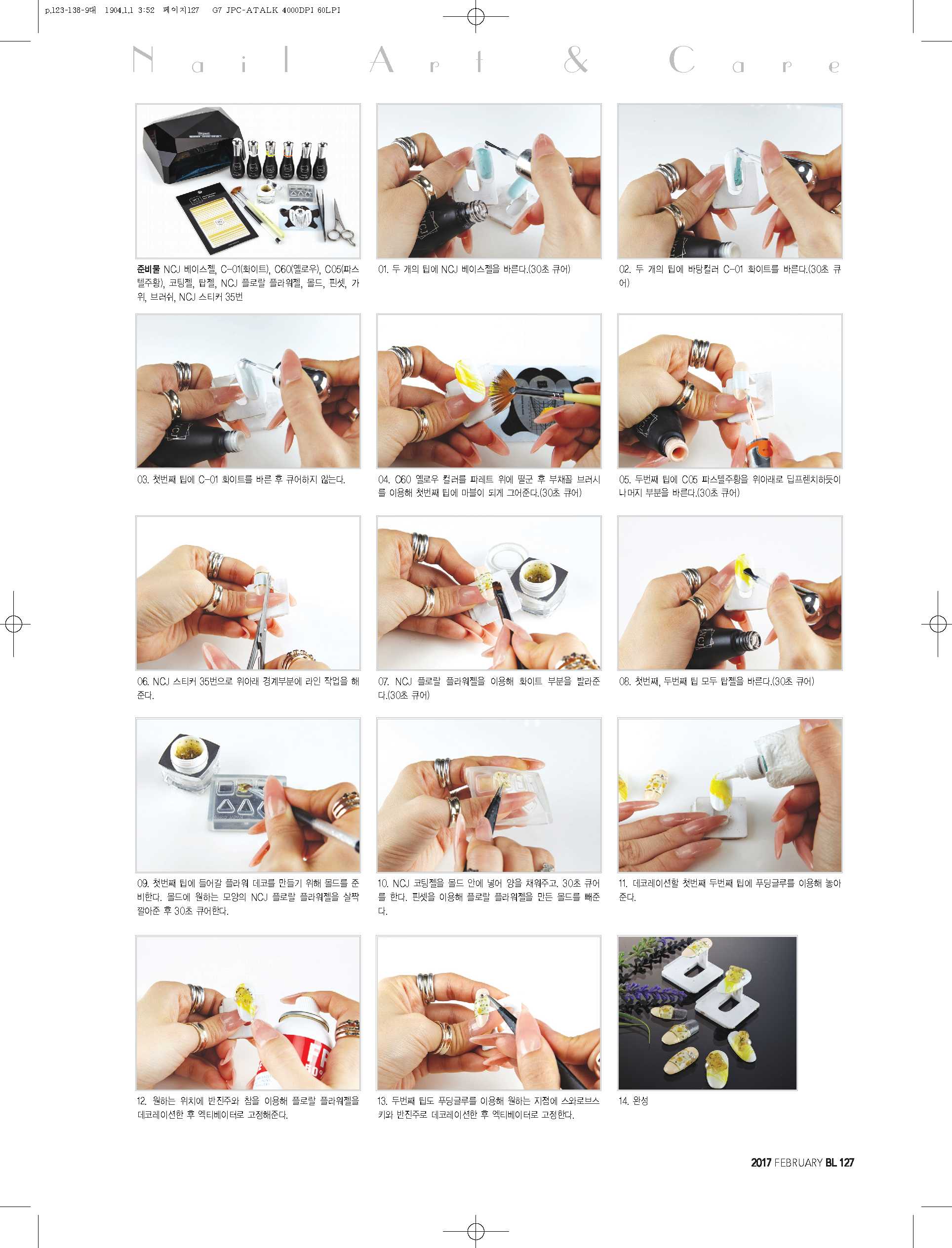 p.123-138-9대 1904.1.1 3:52 페이지127 G7 JPC-ATALK 4000DPI 60LPI

Nail Art & Care

준비물 NCJ 베이스젤, C-01(화이트), C60(옐로우), C05(파스텔주황), 코팅젤, 탑젤, NCJ 플로랄 플라워젤, 몰드, 핀셋, 가위, 브러쉬, NCJ 스티커 35번

01. 두 개의 팁에 NCJ 베이스젤을 바른다.(30초 큐어)

02. 두 개의 팁에 바탕컬러 C-01 화이트를 바른다.(30초 큐어)

03. 첫번째 팁에 C-01 화이트를 바른 후 큐어하지 않는다.

04. C60 옐로우 컬러를 파레트 위에 떨군 후 부채꼴 브러시를 이용해 첫번째 팁에 마블이 되게 그어준다.(30초 큐어)

05. 두번째 팁에 C05 파스텔주황을 위아래로 딥프렌치하듯이 나머지 부분을 바른다.(30초 큐어)

06. NCJ 스티커 35번으로 위아래 경계부분에 라인 작업을 해준다.

07. NCJ 플로랄 플라워젤을 이용해 화이트 부분을 발라준다.(30초 큐어)

08. 첫번째, 두번째 팁 모두 탑젤을 바른다.(30초 큐어)

09. 첫번째 팁에 들어갈 플라워 데코를 만들기 위해 몰드를 준비한다. 몰드에 원하는 모양의 NCJ 플로랄 플라워젤을 살짝 깔아준 후 30초 큐어한다.

10. NCJ 코팅젤을 몰드 안에 넣어 양을 채워주고, 30초 큐어를 한다. 핀셋을 이용해 플로랄 플라워젤을 만든 몰드를 빼준다.

11. 데코레이션할 첫번째 두번째 팁에 푸딩글루를 이용해 놓아준다.

12. 원하는 위치에 반진주와 참을 이용해 플로랄 플라워젤을 데코레이션한 후 엑티베이터로 고정해준다.

13. 두번째 팁도 푸딩글루를 이용해 원하는 지점에 스와로브스키와 반진주로 데코레이션한 후 엑티베이터로 고정한다.

14. 완성

2017 FEBRUARY BL 127