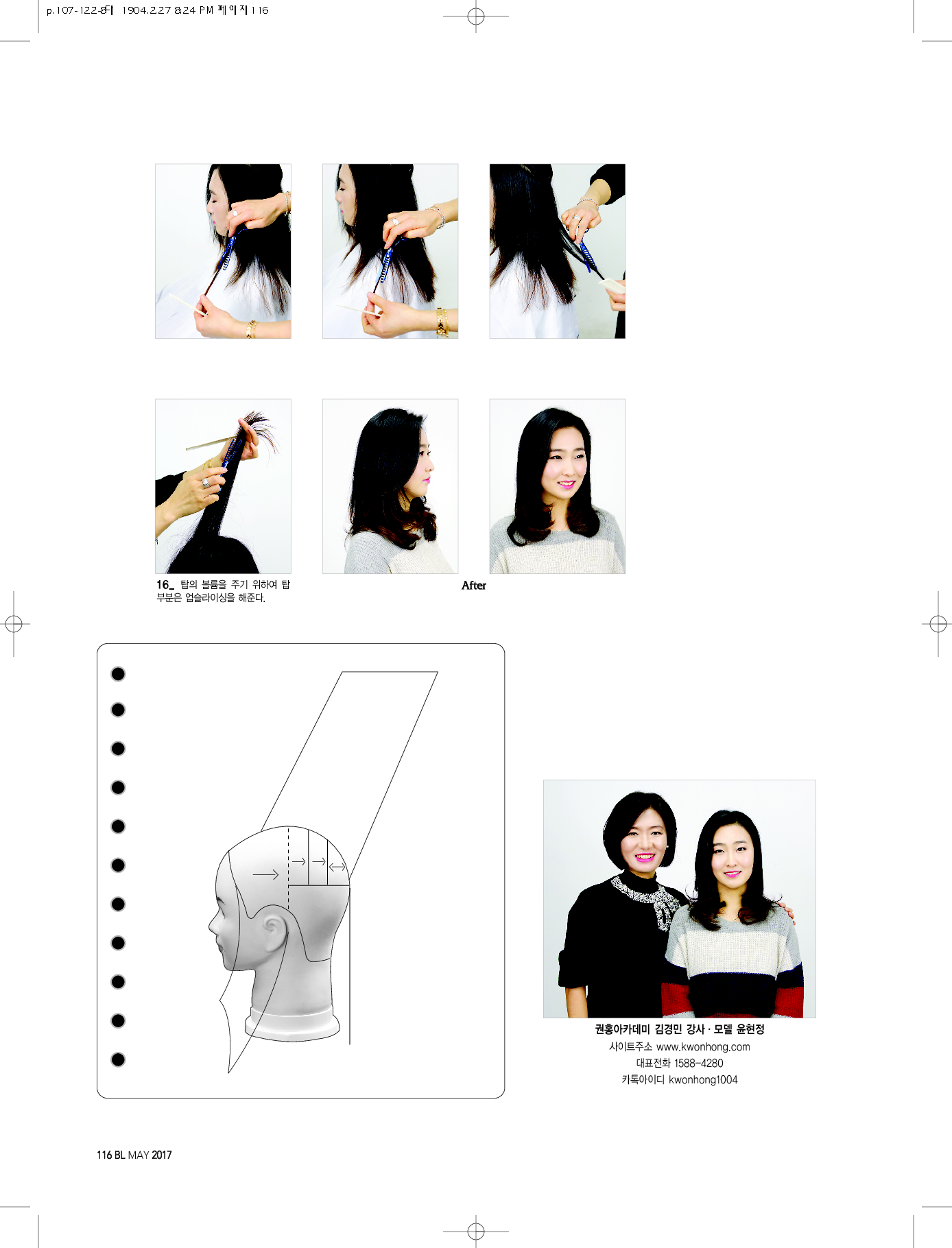 p.107-122-8대 1904.2.27 8:24 PM 페이지116

16_ 탑의 볼륨을 주기 위하여 탑 부분은 업슬라이싱을 해준다.

After

권홍아카데미 김경민 강사 · 모델 윤현정
사이트주소 www.kwonhong.com
대표전화 1588-4280
카톡아이디 kwonhong1004

116 BL MAY 2017